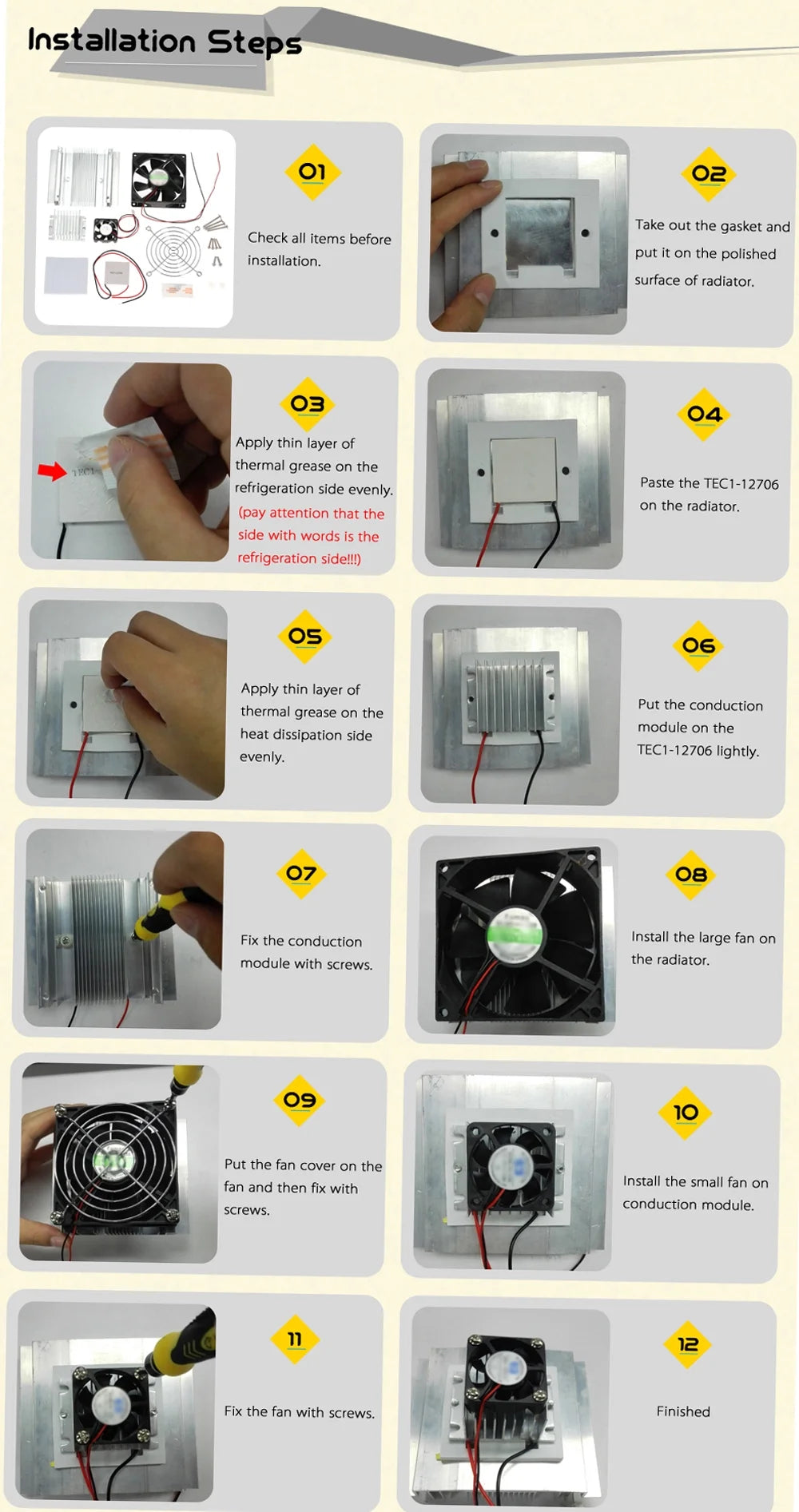 Installation Steps

01

Check all items before installation.

02

Take out the gasket and put it on the polished surface of radiator.

TEC1

03

Apply thin layer of thermal grease on the refrigeration side evenly. (pay attention that the side with words is the refrigeration side!!!)

04

Paste the TEC1-12706 on the radiator.

05

Apply thin layer of thermal grease on the heat dissipation side evenly.

06

Put the conduction module on the TEC1-12706 lightly.

07

Fix the conduction module with screws.

08

Install the large fan on the radiator.

09

Put the fan cover on the fan and then fix with screws.

10

Install the small fan on conduction module.

11

Fix the fan with screws.

12

Finished