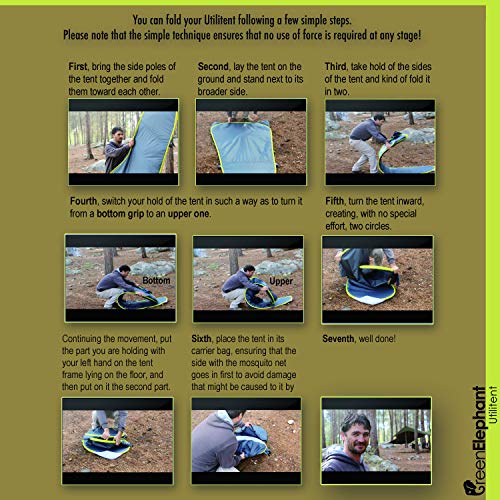 You can fold your Utilitent following a few simple steps.
Please note that the simple technique ensures that no use of force is required at any stage!

First, bring the side poles of the tent together and fold them toward each other.

Second, lay the tent on the ground and stand next to its broader side.

Third, take hold of the sides of the tent and kind of fold it in two.

Fourth, switch your hold of the tent in such a way as to turn it from a bottom grip to an upper one.

Fifth, turn the tent inward, creating, with no special effort, two circles.

Bottom

Upper

Continuing the movement, put the part you are holding with your left hand on the tent frame lying on the floor, and then put on it the second part.

Sixth, place the tent in its carrier bag, ensuring that the side with the mosquito net goes in first to avoid damage that might be caused to it by

Seventh, well done!

GreenElephant Utilitent