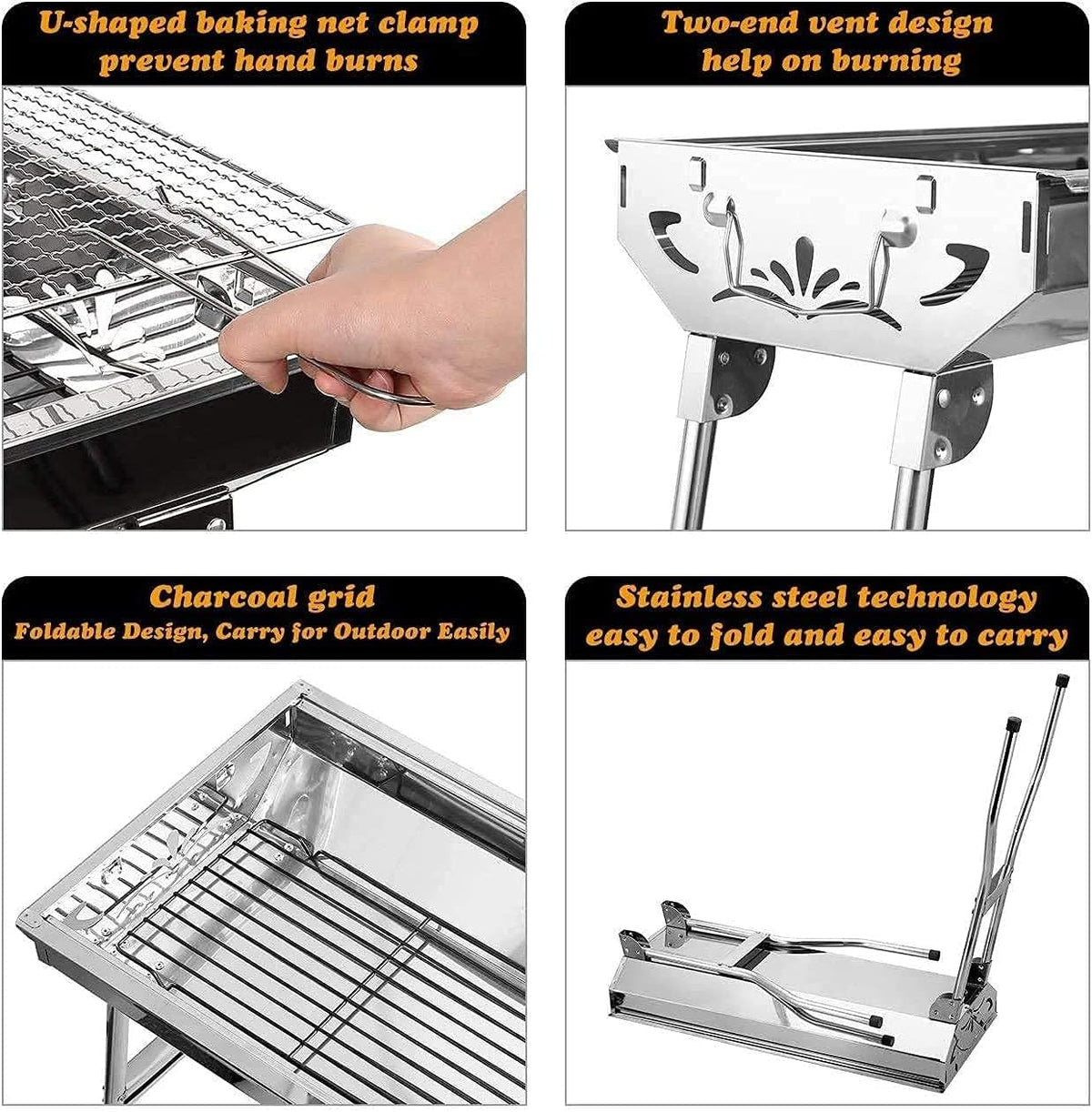 U-shaped baking net clamp prevent hand burns

Two-end vent design help on burning

Charcoal grid
Foldable Design, Carry for Outdoor Easily

Stainless steel technology easy to fold and easy to carry